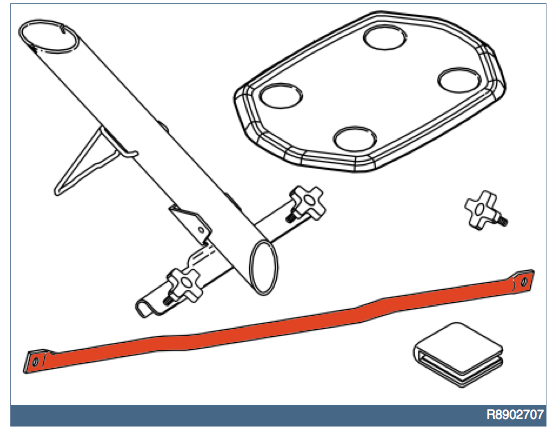 R8902707